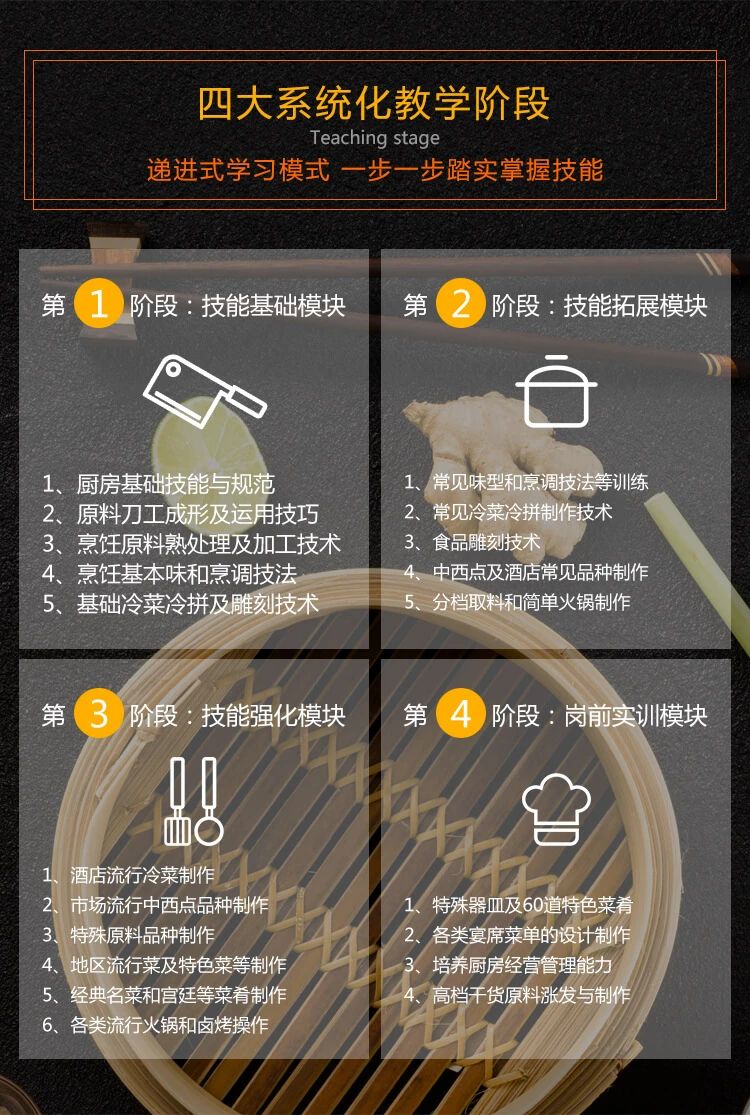 四大系统化教学阶段
Teaching stage
递进式学习模式 一步一步踏实掌握技能

第 1 阶段：技能基础模块

1、厨房基础技能与规范
2、原料刀工成形及运用技巧
3、烹饪原料熟处理及加工技术
4、烹饪基本味和烹调技法
5、基础冷菜冷拼及雕刻技术

第 2 阶段：技能拓展模块

1、常见味型和烹调技法等训练
2、常见冷菜冷拼制作技术
3、食品雕刻技术
4、中西点及酒店常见品种制作
5、分档取料和简单火锅制作

第 3 阶段：技能强化模块

1、酒店流行冷菜制作
2、市场流行中西点品种制作
3、特殊原料品种制作
4、地区流行菜及特色菜等制作
5、经典名菜和宫廷等菜肴制作
6、各类流行火锅和卤烤操作

第 4 阶段：岗前实训模块

1、特殊器皿及60道特色菜肴
2、各类宴席菜单的设计制作
3、培养厨房经营管理能力
4、高档干货原料涨发与制作