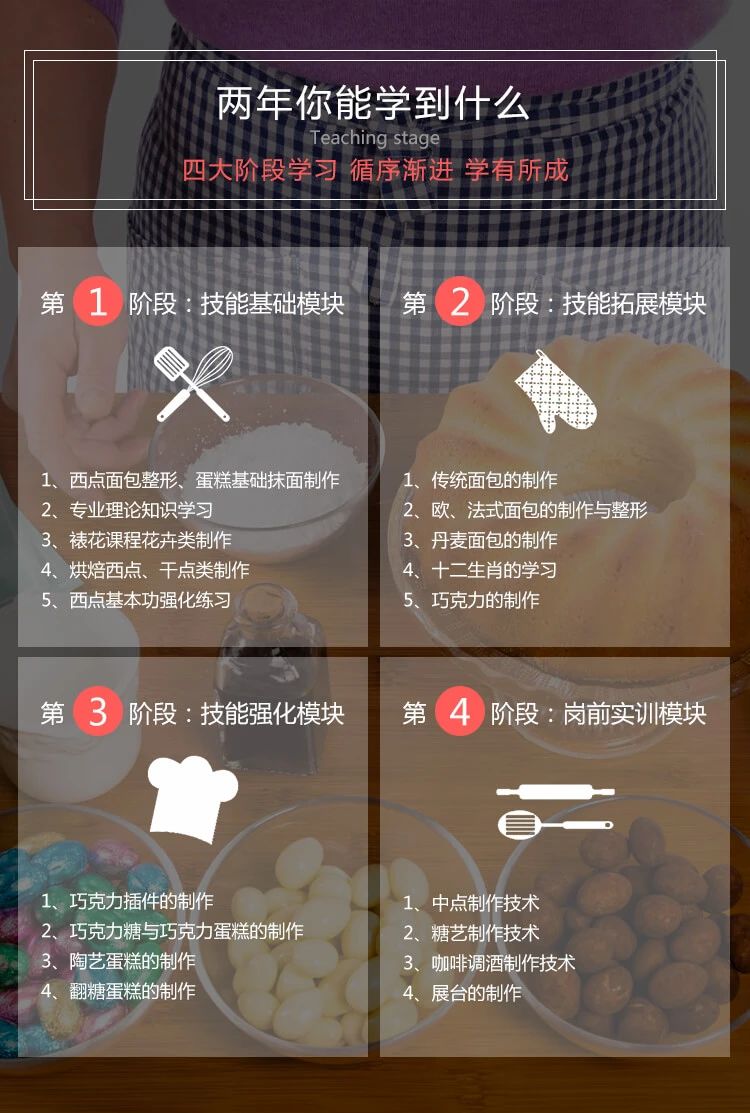 两年你能学到什么
Teaching stage
四大阶段学习 循序渐进 学有所成

第 1 阶段：技能基础模块

1、西点面包整形、蛋糕基础抹面制作
2、专业理论知识学习
3、裱花课程花卉类制作
4、烘焙西点、干点类制作
5、西点基本功强化练习

第 2 阶段：技能拓展模块

1、传统面包的制作
2、欧、法式面包的制作与整形
3、丹麦面包的制作
4、十二生肖的学习
5、巧克力的制作

第 3 阶段：技能强化模块

1、巧克力插件的制作
2、巧克力糖与巧克力蛋糕的制作
3、陶艺蛋糕的制作
4、翻糖蛋糕的制作

第 4 阶段：岗前实训模块

1、中点制作技术
2、糖艺制作技术
3、咖啡调酒制作技术
4、展台的制作